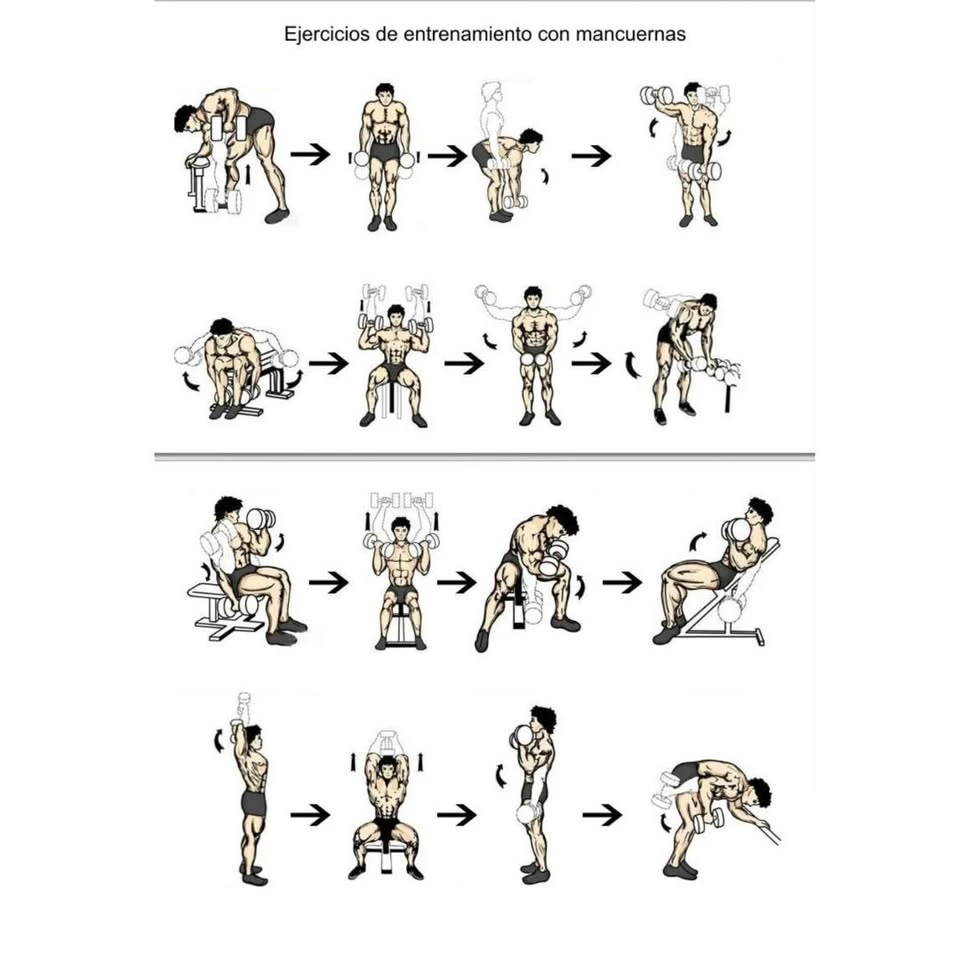 Ejercicios de entrenamiento con mancuernas